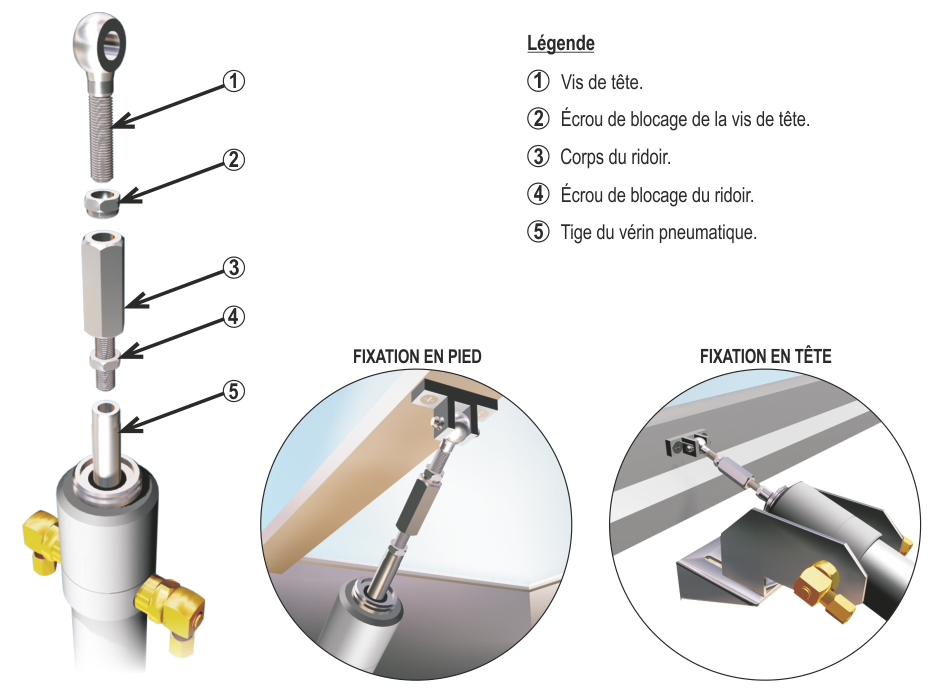 1
2
3
4
5

Légende

① Vis de tête.

② Écrou de blocage de la vis de tête.

③ Corps du ridoir.

④ Écrou de blocage du ridoir.

⑤ Tige du vérin pneumatique.

FIXATION EN PIED

FIXATION EN TÊTE