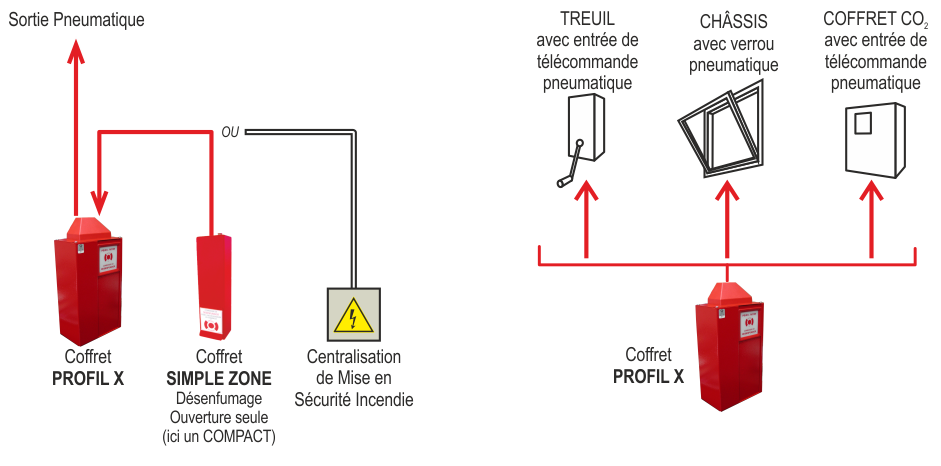 Sortie Pneumatique

OU

Coffret
PROFIL X

Coffret
SIMPLE ZONE
Désenfumage
Ouverture seule
(ici un COMPACT)

Centralisation
de Mise en
Sécurité Incendie

TREUIL
avec entrée de
télécommande
pneumatique

CHÂSSIS
avec verrou
pneumatique

COFFRET $CO_2$
avec entrée de
télécommande
pneumatique

Coffret
PROFIL X