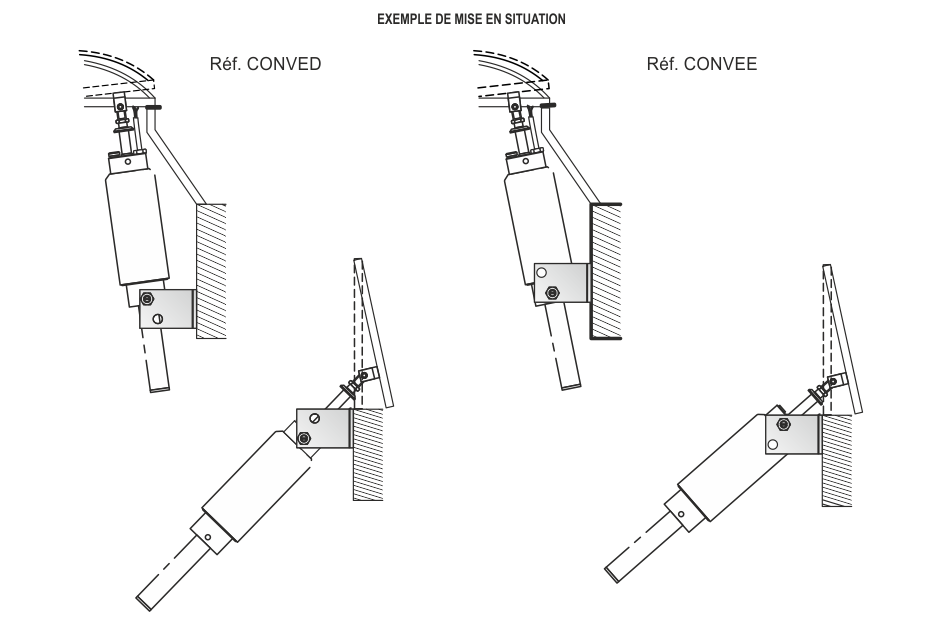 EXEMPLE DE MISE EN SITUATION

Réf. CONVED

Réf. CONVEE